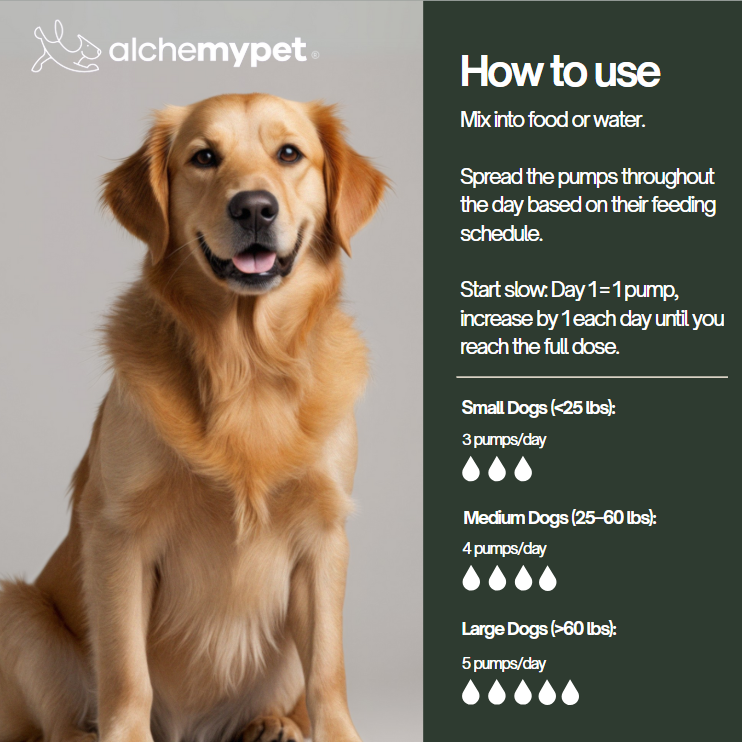 alchemypet®

How to use

Mix into food or water.

Spread the pumps throughout the day based on their feeding schedule.

Start slow: Day 1 = 1 pump, increase by 1 each day until you reach the full dose.

Small Dogs (<25 lbs):

3 pumps/day

Medium Dogs (25–60 lbs):

4 pumps/day

Large Dogs (>60 lbs):

5 pumps/day